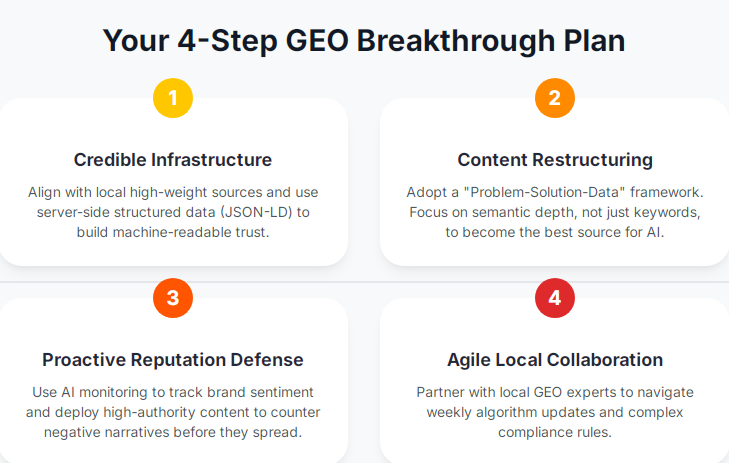 Your 4-Step GEO Breakthrough Plan

1

Credible Infrastructure

Align with local high-weight sources and use server-side structured data (JSON-LD) to build machine-readable trust.

2

Content Restructuring

Adopt a "Problem-Solution-Data" framework. Focus on semantic depth, not just keywords, to become the best source for AI.

3

Proactive Reputation Defense

Use AI monitoring to track brand sentiment and deploy high-authority content to counter negative narratives before they spread.

4

Agile Local Collaboration

Partner with local GEO experts to navigate weekly algorithm updates and complex compliance rules.