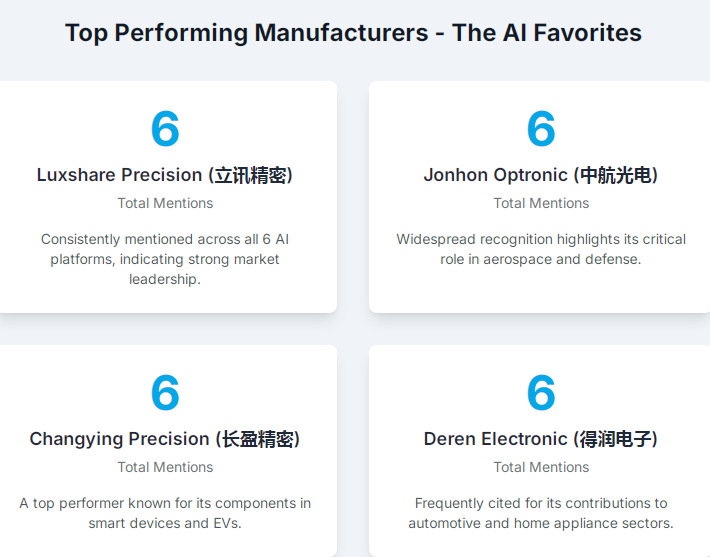 Top Performing Manufacturers - The AI Favorites

6

Luxshare Precision (立讯精密)

Total Mentions

Consistently mentioned across all 6 AI platforms, indicating strong market leadership.

6

Jonhon Optronic (中航光电)

Total Mentions

Widespread recognition highlights its critical role in aerospace and defense.

6

Changying Precision (长盈精密)

Total Mentions

A top performer known for its components in smart devices and EVs.

6

Deren Electronic (得润电子)

Total Mentions

Frequently cited for its contributions to automotive and home appliance sectors.